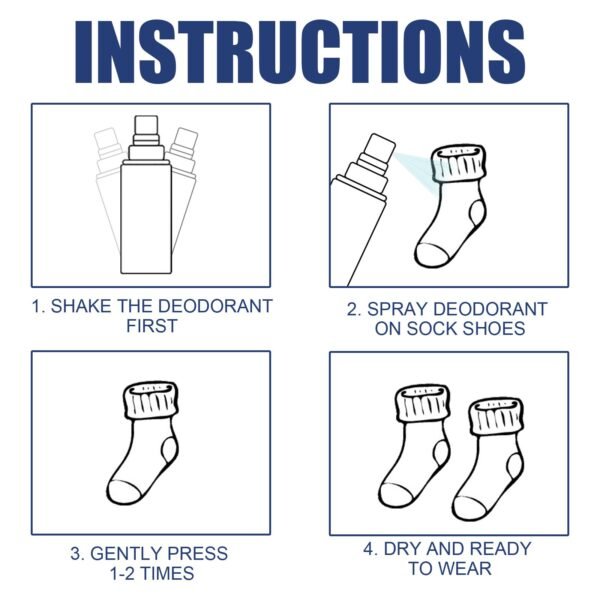 INSTRUCTIONS

1. SHAKE THE DEODORANT FIRST

2. SPRAY DEODORANT ON SOCK SHOES

3. GENTLY PRESS 1-2 TIMES

4. DRY AND READY TO WEAR