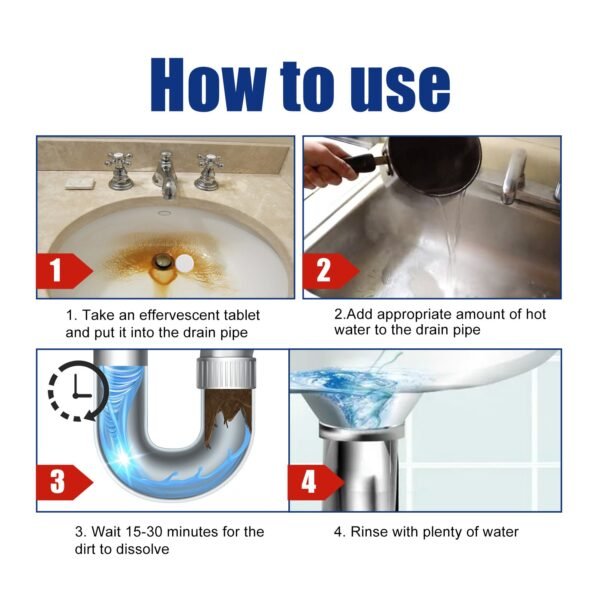 How to use

1

1. Take an effervescent tablet and put it into the drain pipe

2

2.Add appropriate amount of hot water to the drain pipe

3

3. Wait 15-30 minutes for the dirt to dissolve

4

4. Rinse with plenty of water