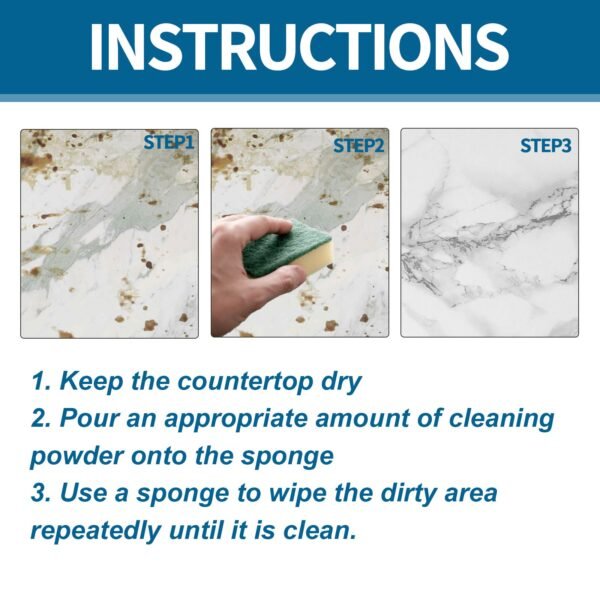 INSTRUCTIONS

STEP1

STEP2

STEP3

1. Keep the countertop dry
2. Pour an appropriate amount of cleaning powder onto the sponge
3. Use a sponge to wipe the dirty area repeatedly until it is clean.