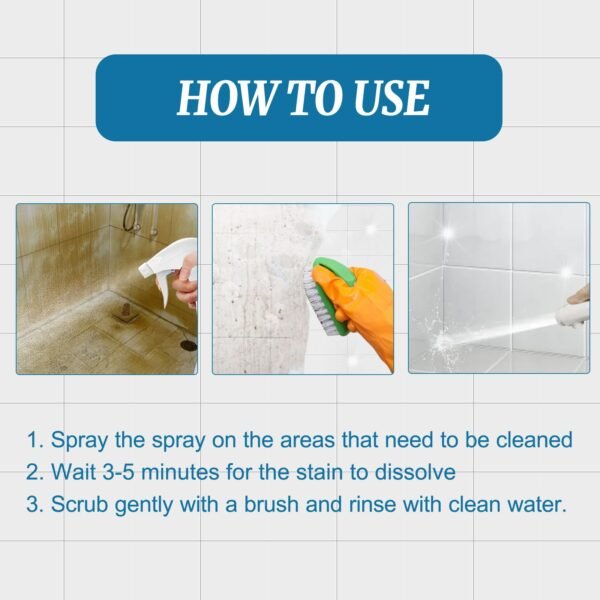 HOW TO USE

1. Spray the spray on the areas that need to be cleaned
2. Wait 3-5 minutes for the stain to dissolve
3. Scrub gently with a brush and rinse with clean water.